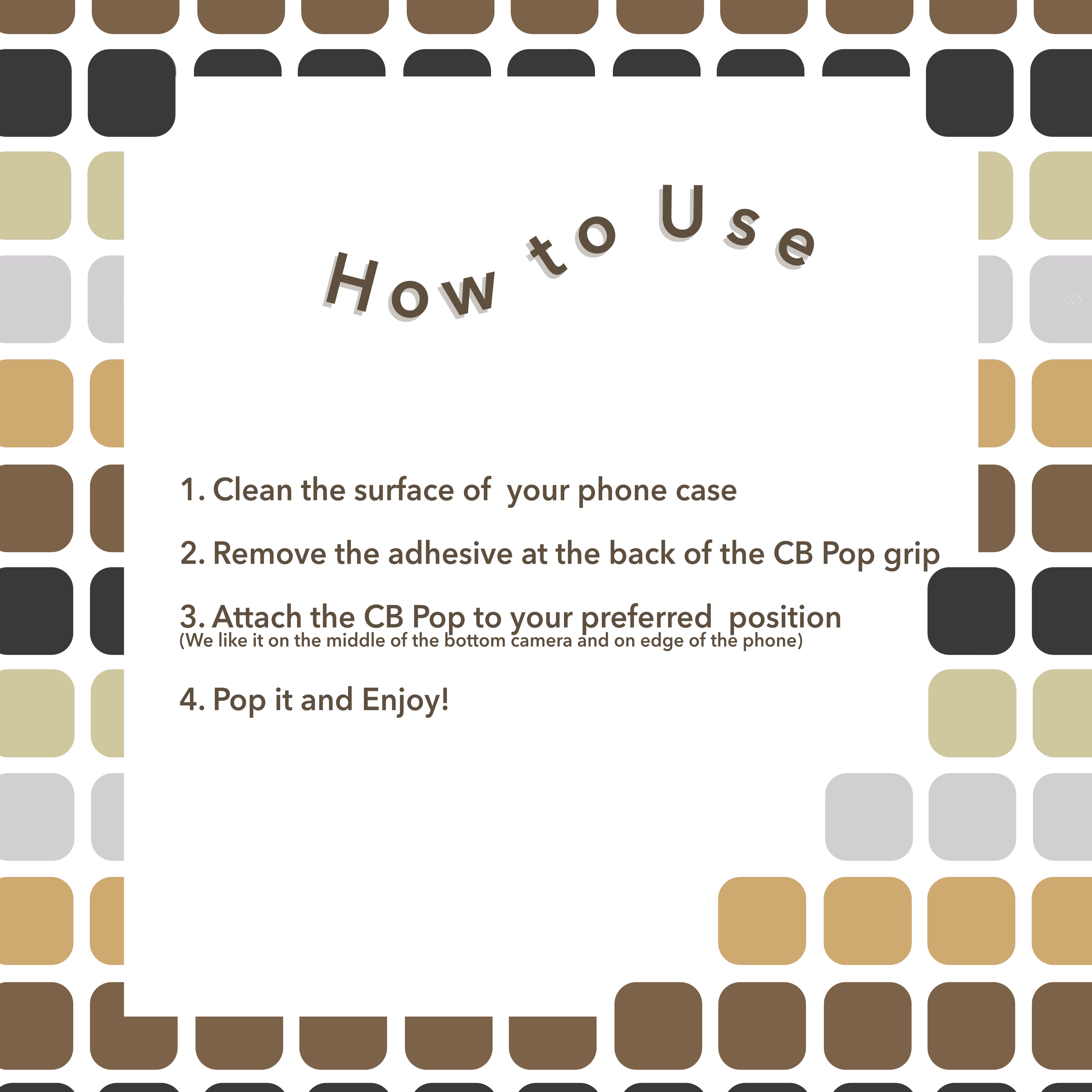 How to Use

1. Clean the surface of  your phone case

2. Remove the adhesive at the back of the CB Pop grip

3. Attach the CB Pop to your preferred  position
(We like it on the middle of the bottom camera and on edge of the phone)

4. Pop it and Enjoy!